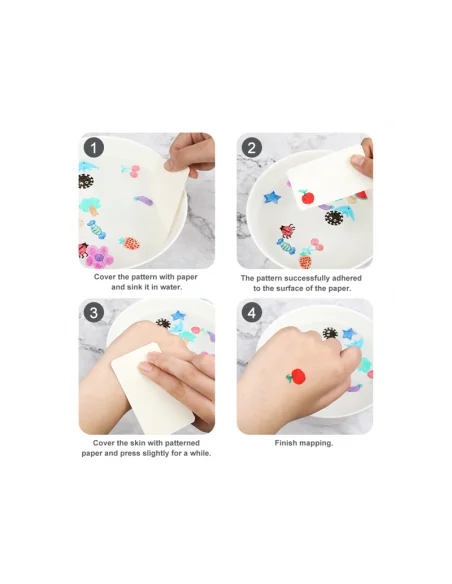 1

Cover the pattern with paper and sink it in water.

2

The pattern successfully adhered to the surface of the paper.

3

Cover the skin with patterned paper and press slightly for a while.

4

Finish mapping.