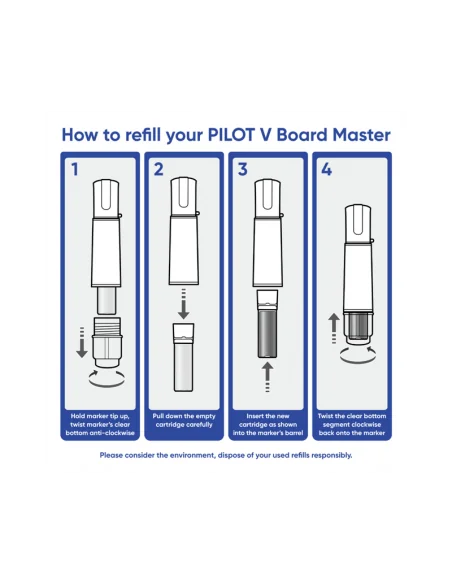 How to refill your PILOT V Board Master

1

Hold marker tip up, twist marker's clear bottom anti-clockwise

2

Pull down the empty cartridge carefully

3

Insert the new cartridge as shown into the marker's barrel

4

Twist the clear bottom segment clockwise back onto the marker

Please consider the environment, dispose of your used refills responsibly.